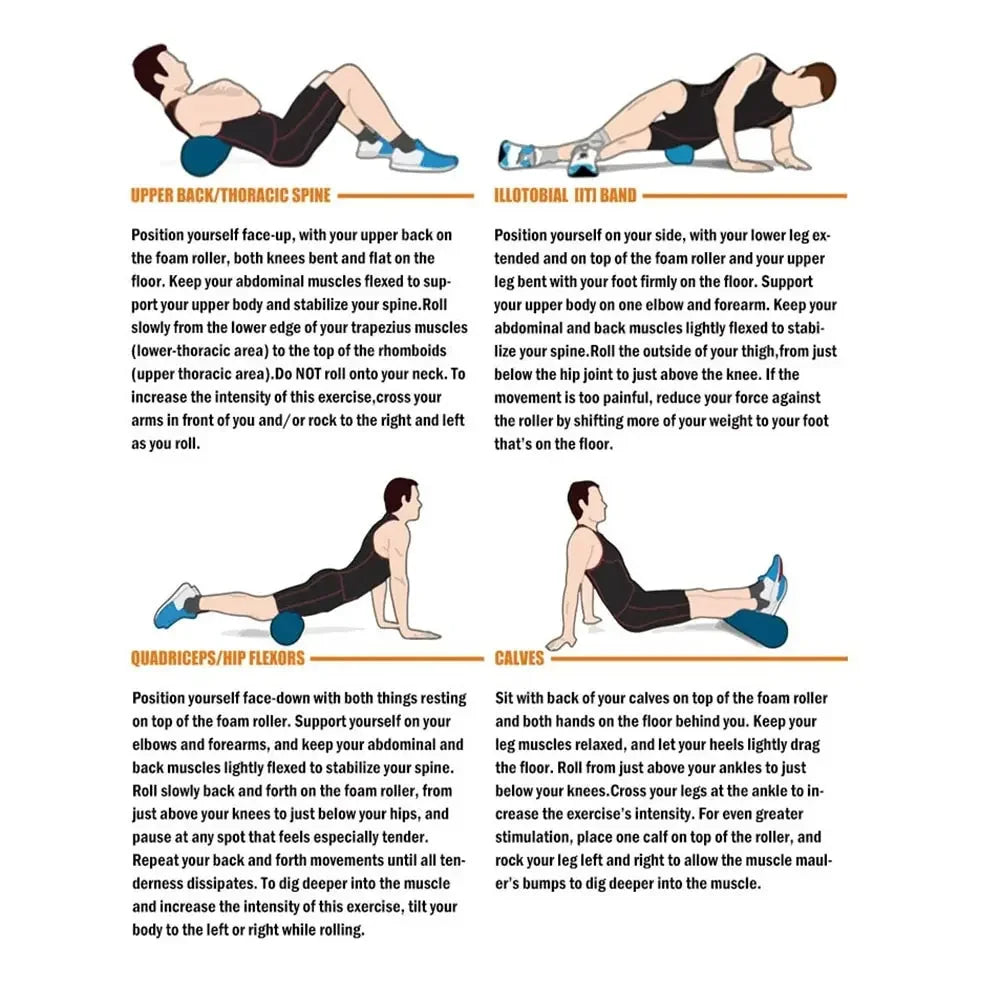 UPPER BACK/THORACIC SPINE

Position yourself face-up, with your upper back on the foam roller, both knees bent and flat on the floor. Keep your abdominal muscles flexed to support your upper body and stabilize your spine.Roll slowly from the lower edge of your trapezius muscles (lower-thoracic area) to the top of the rhomboids (upper thoracic area).Do NOT roll onto your neck. To increase the intensity of this exercise,cross your arms in front of you and/or rock to the right and left as you roll.

ILLOTOBIAL [IT] BAND

Position yourself on your side, with your lower leg extended and on top of the foam roller and your upper leg bent with your foot firmly on the floor. Support your upper body on one elbow and forearm. Keep your abdominal and back muscles lightly flexed to stabilize your spine.Roll the outside of your thigh,from just below the hip joint to just above the knee. If the movement is too painful, reduce your force against the roller by shifting more of your weight to your foot that's on the floor.

QUADRICEPS/HIP FLEXORS

Position yourself face-down with both things resting on top of the foam roller. Support yourself on your elbows and forearms, and keep your abdominal and back muscles lightly flexed to stabilize your spine. Roll slowly back and forth on the foam roller, from just above your knees to just below your hips, and pause at any spot that feels especially tender. Repeat your back and forth movements until all tenderness dissipates. To dig deeper into the muscle and increase the intensity of this exercise, tilt your body to the left or right while rolling.

CALVES

Sit with back of your calves on top of the foam roller and both hands on the floor behind you. Keep your leg muscles relaxed, and let your heels lightly drag the floor. Roll from just above your ankles to just below your knees.Cross your legs at the ankle to increase the exercise's intensity. For even greater stimulation, place one calf on top of the roller, and rock your leg left and right to allow the muscle mauler's bumps to dig deeper into the muscle.