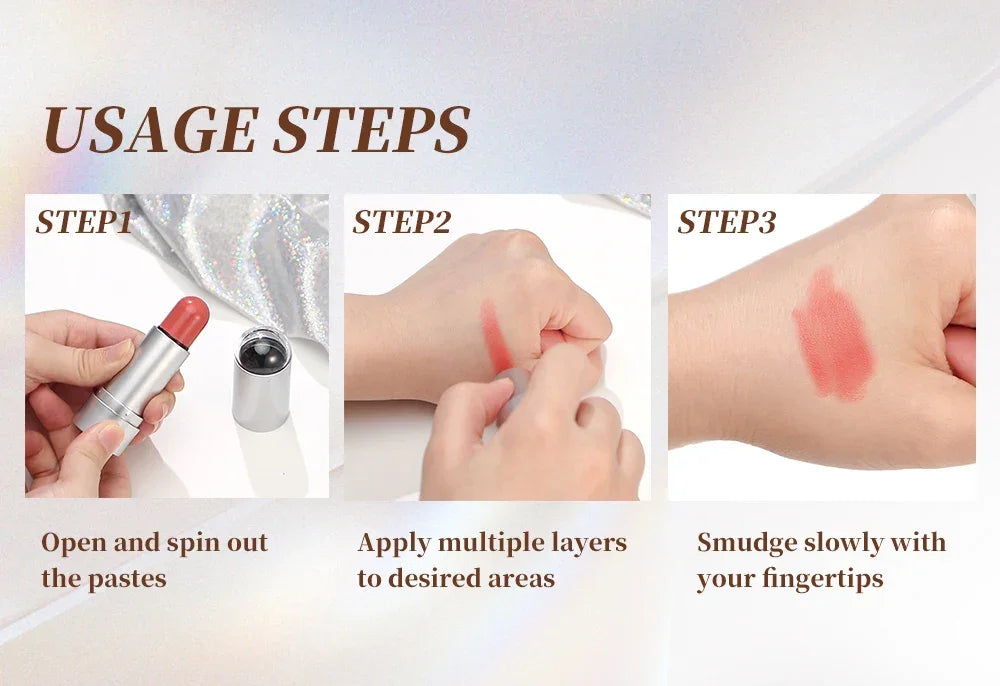 USAGE STEPS

STEP1

Open and spin out the pastes

STEP2

Apply multiple layers to desired areas

STEP3

Smudge slowly with your fingertips