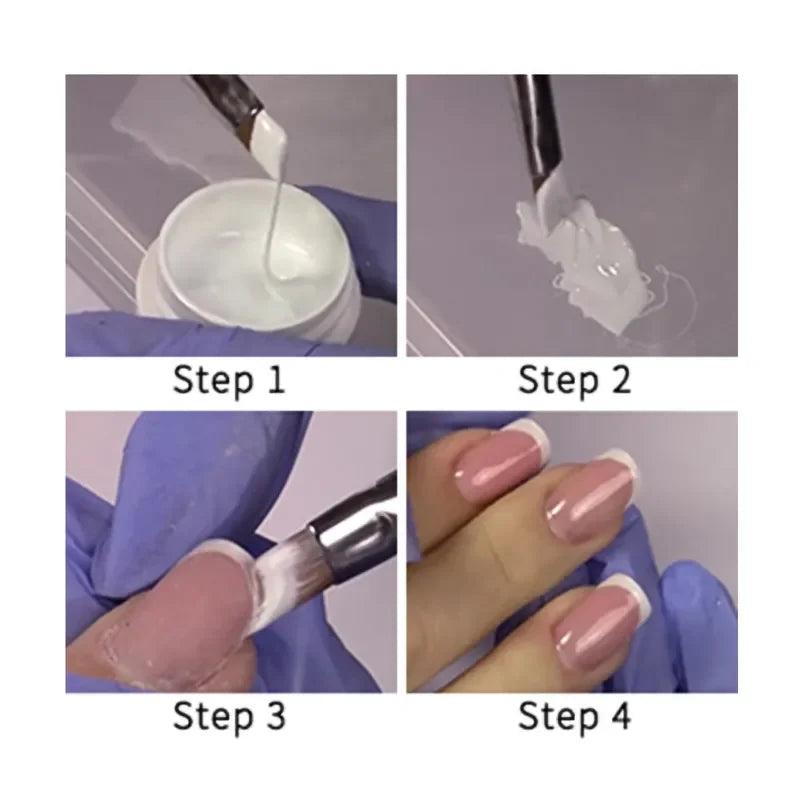 Step 1

Step 2

Step 3

Step 4