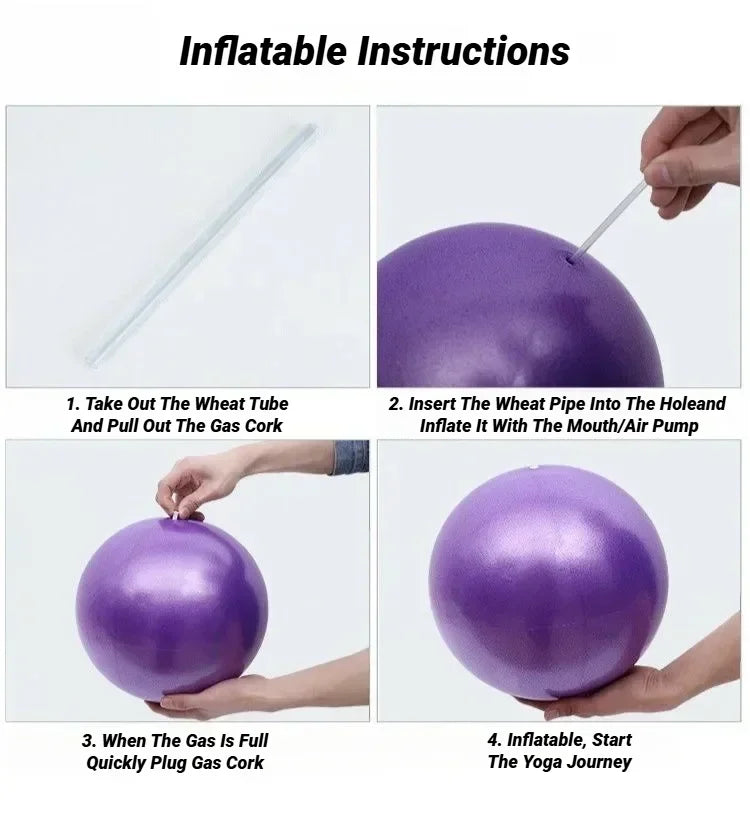 Inflatable Instructions

1. Take Out The Wheat Tube And Pull Out The Gas Cork

2. Insert The Wheat Pipe Into The Holeand Inflate It With The Mouth/Air Pump

3. When The Gas Is Full Quickly Plug Gas Cork

4. Inflatable, Start The Yoga Journey