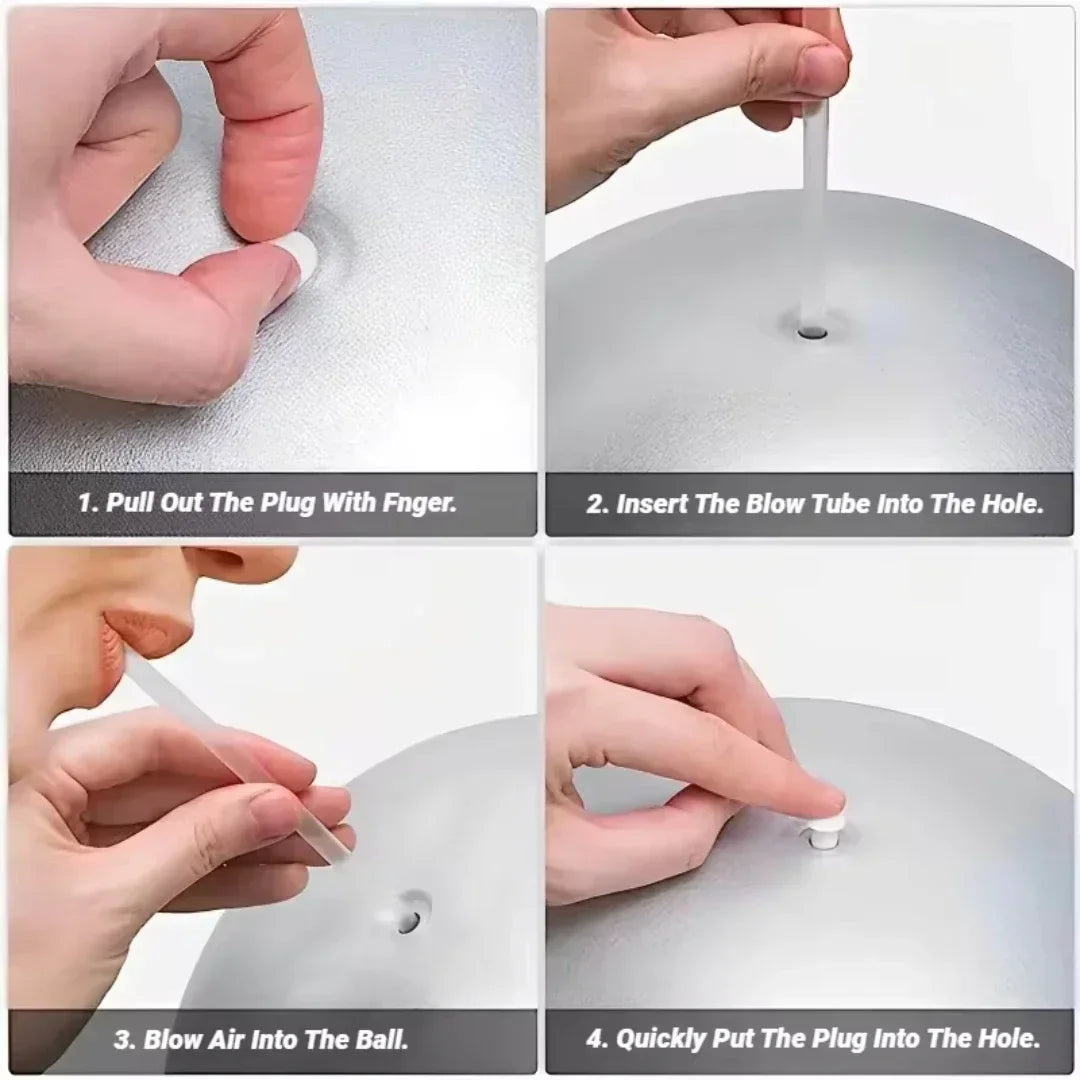 1. Pull Out The Plug With Fnger.

2. Insert The Blow Tube Into The Hole.

3. Blow Air Into The Ball.

4. Quickly Put The Plug Into The Hole.