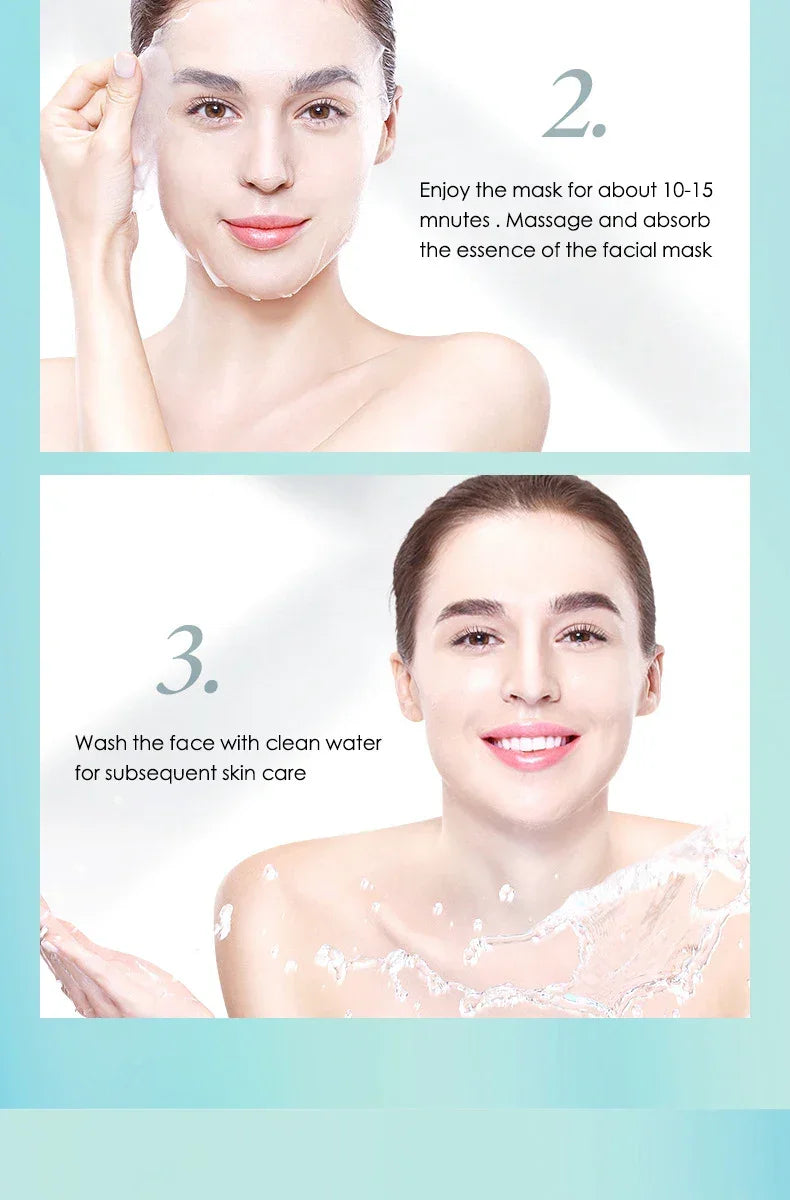 2.

Enjoy the mask for about 10-15 mnutes . Massage and absorb the essence of the facial mask

3.

Wash the face with clean water for subsequent skin care