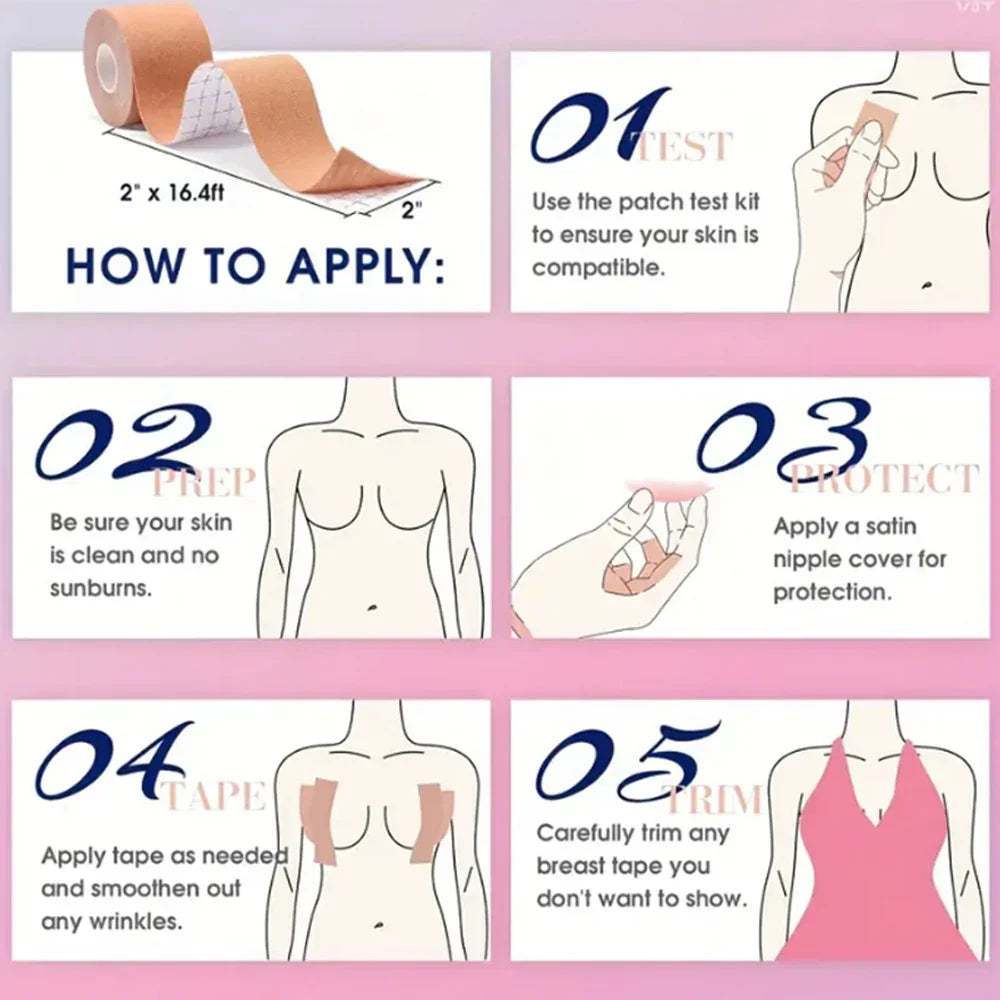 2" x 16.4ft

2"

HOW TO APPLY:

01 TEST

Use the patch test kit to ensure your skin is compatible.

02 PREP

Be sure your skin is clean and no sunburns.

03 PROTECT

Apply a satin nipple cover for protection.

04 TAPE

Apply tape as needed and smoothen out any wrinkles.

05 TRIM

Carefully trim any breast tape you don't want to show.