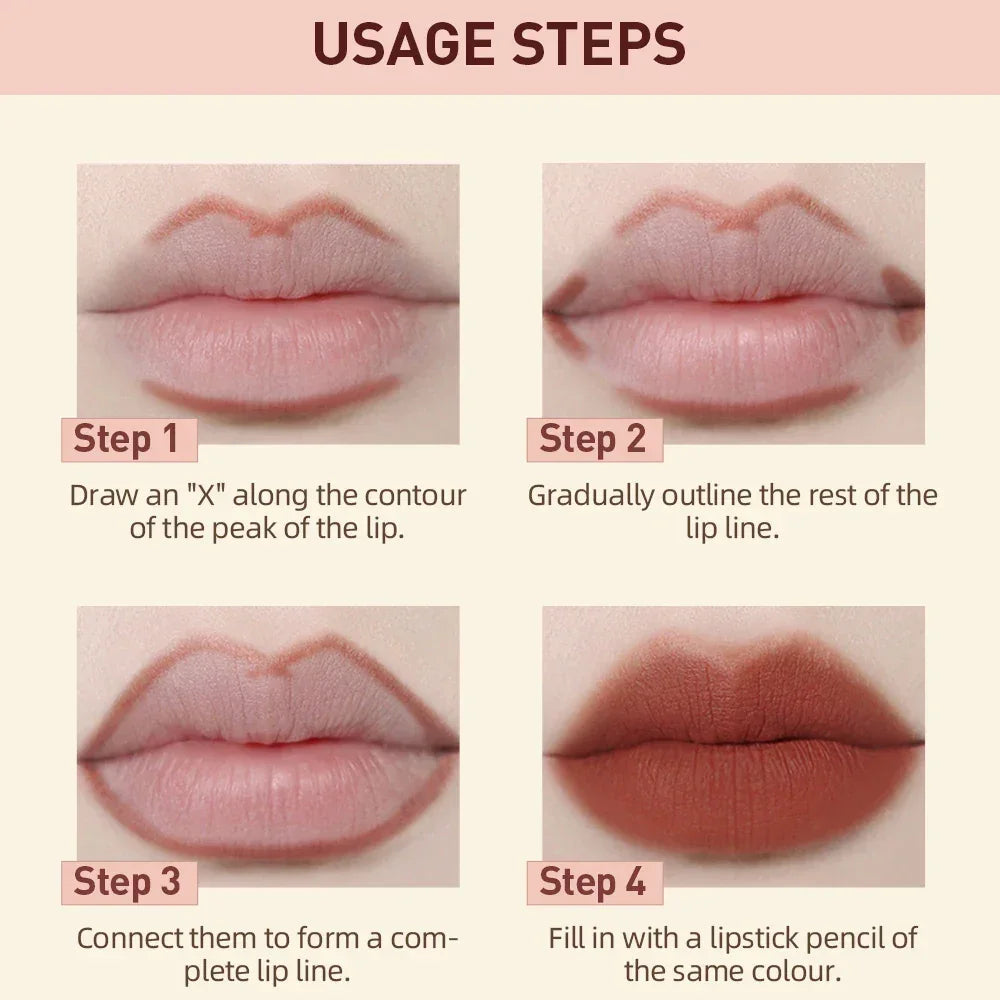 USAGE STEPS

Step 1

Draw an "X" along the contour of the peak of the lip.

Step 2

Gradually outline the rest of the lip line.

Step 3

Connect them to form a complete lip line.

Step 4

Fill in with a lipstick pencil of the same colour.