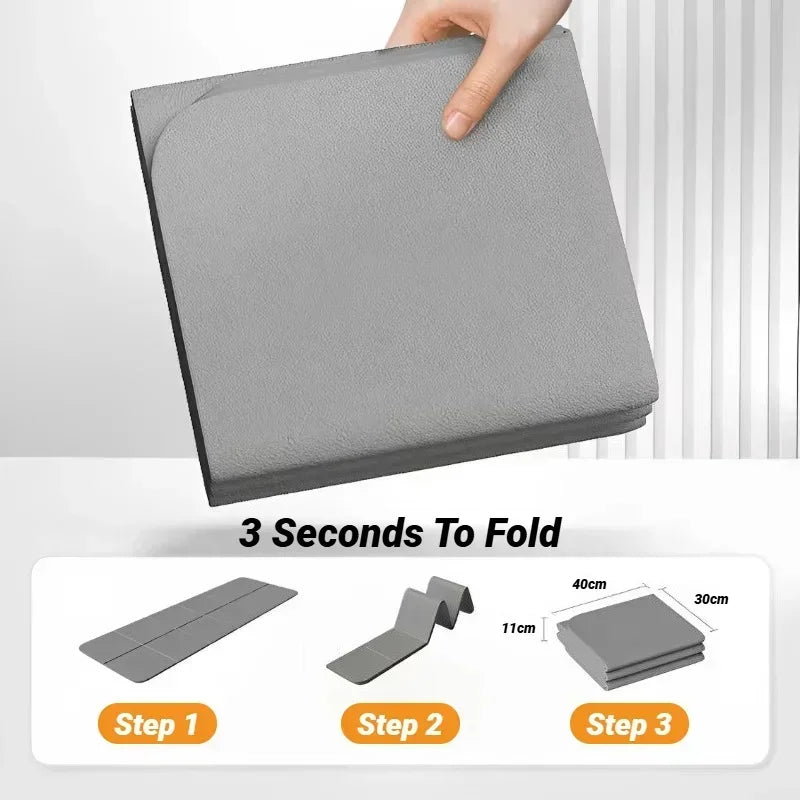 3 Seconds To Fold

40cm

30cm

11cm

Step 1

Step 2

Step 3