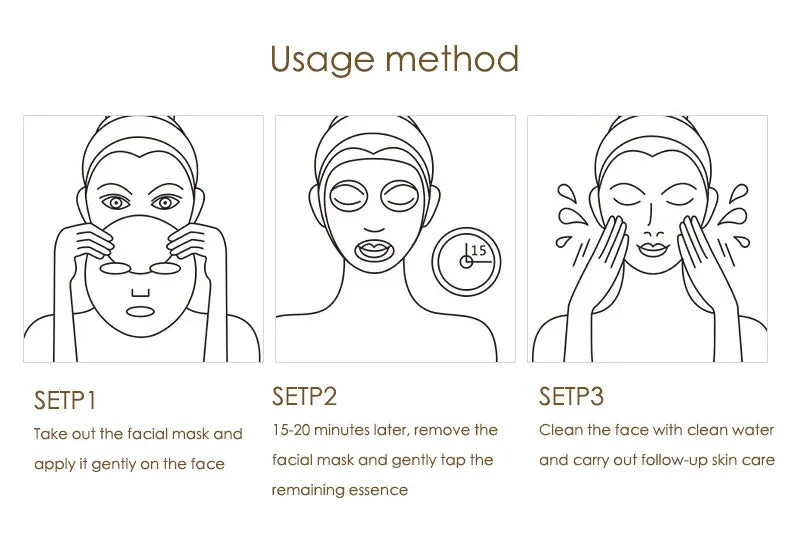 Usage method

15

SETP1
Take out the facial mask and apply it gently on the face

SETP2
15-20 minutes later, remove the facial mask and gently tap the remaining essence

SETP3
Clean the face with clean water and carry out follow-up skin care