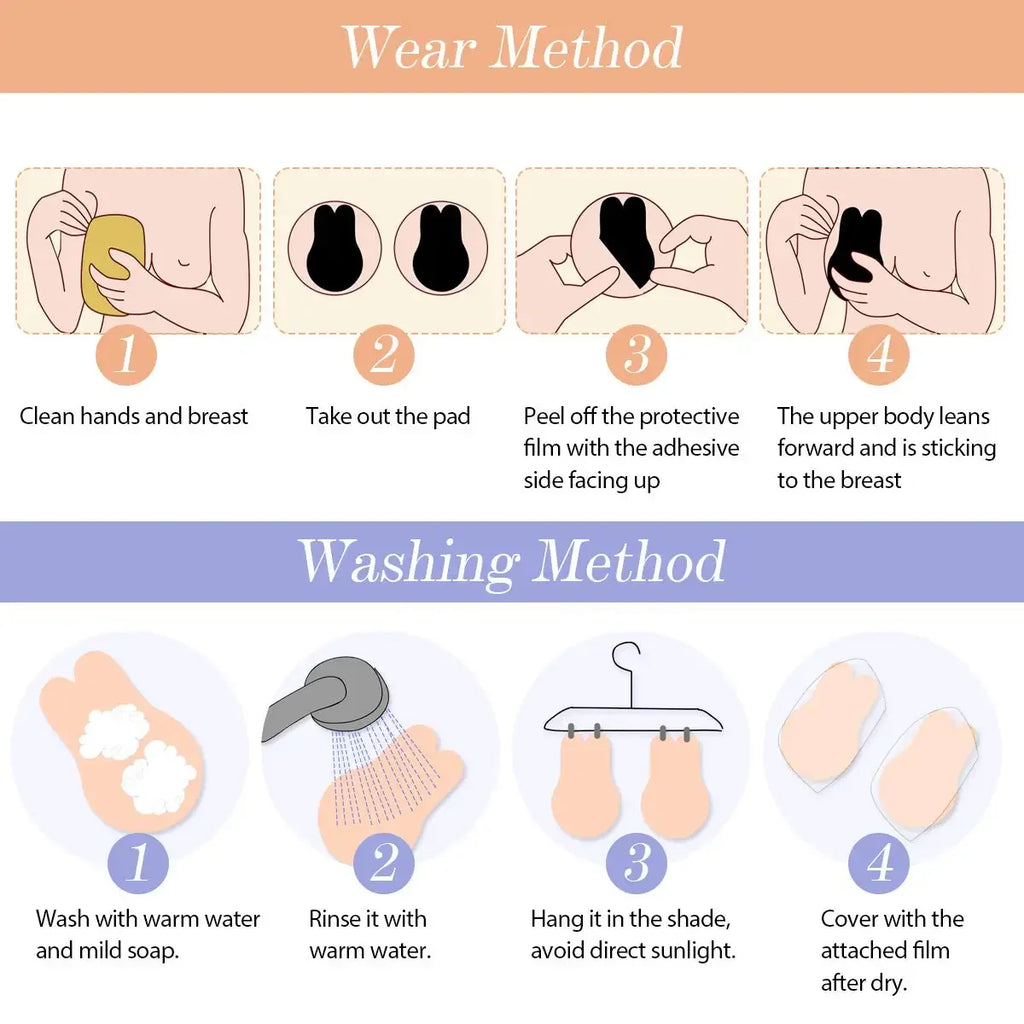 Wear Method

1

Clean hands and breast

2

Take out the pad

3

Peel off the protective film with the adhesive side facing up

4

The upper body leans forward and is sticking to the breast

Washing Method

1

Wash with warm water and mild soap.

2

Rinse it with warm water.

3

Hang it in the shade, avoid direct sunlight.

4

Cover with the attached film after dry.