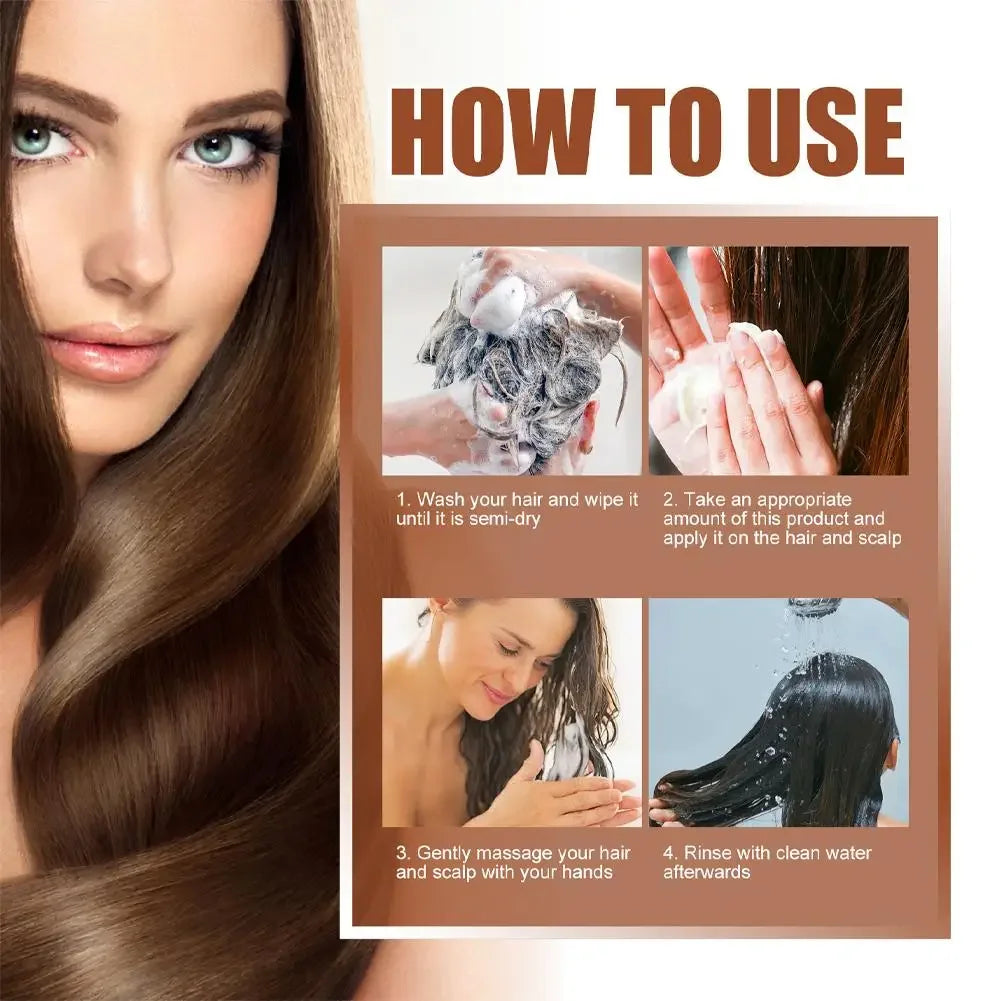 HOW TO USE

1. Wash your hair and wipe it until it is semi-dry

2. Take an appropriate amount of this product and apply it on the hair and scalp

3. Gently massage your hair and scalp with your hands

4. Rinse with clean water afterwards